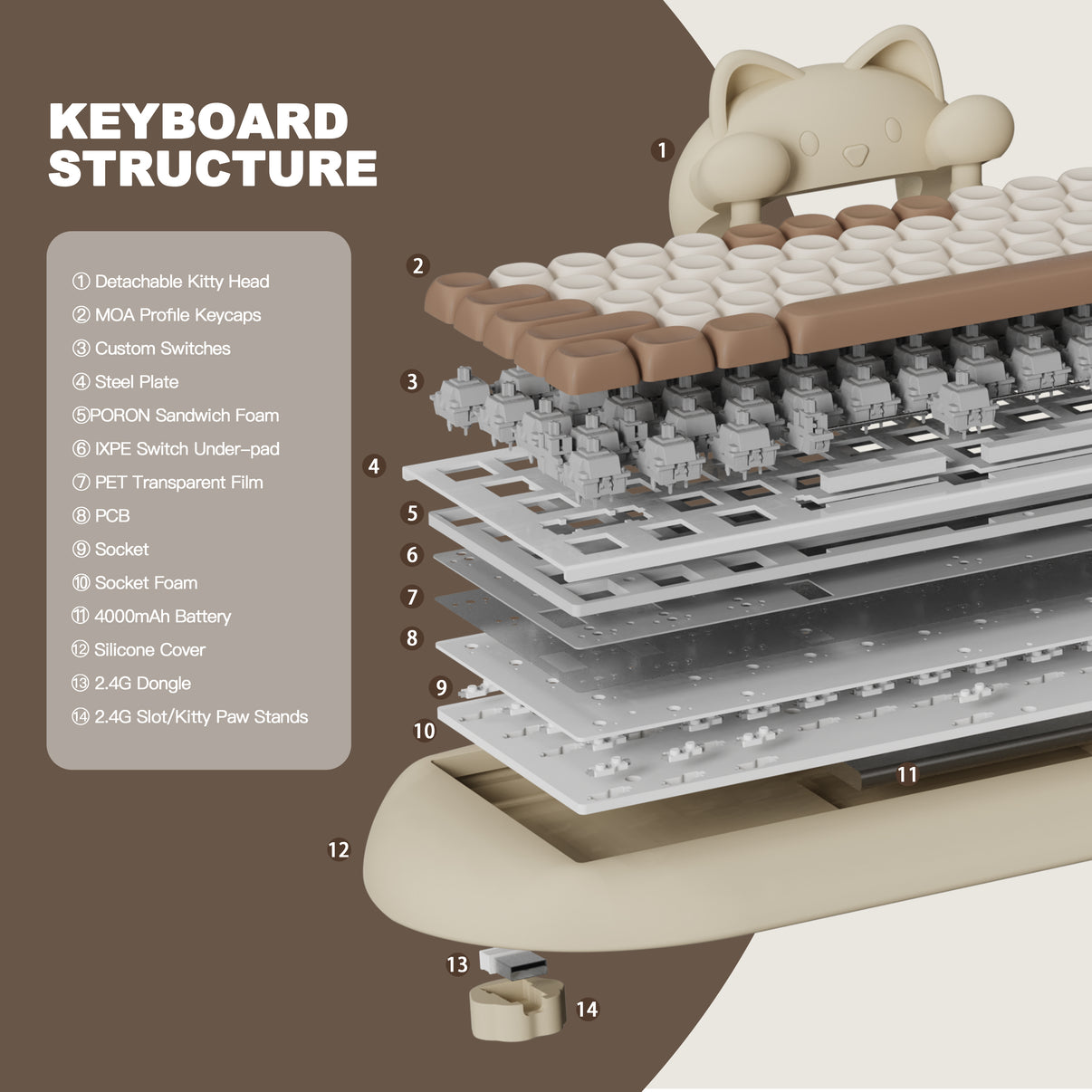 KEYBOARD STRUCTURE

① Detachable Kitty Head
② MOA Profile Keycaps
③ Custom Switches
④ Steel Plate
⑤PORON Sandwich Foam
⑥ IXPE Switch Under-pad
⑦ PET Transparent Film
⑧ PCB
⑨ Socket
⑩ Socket Foam
⑪ 4000mAh Battery
⑫ Silicone Cover
⑬ 2.4G Dongle
⑭ 2.4G Slot/Kitty Paw Stands

1
2
3
4
5
6
7
8
9
10
11
12
13
14