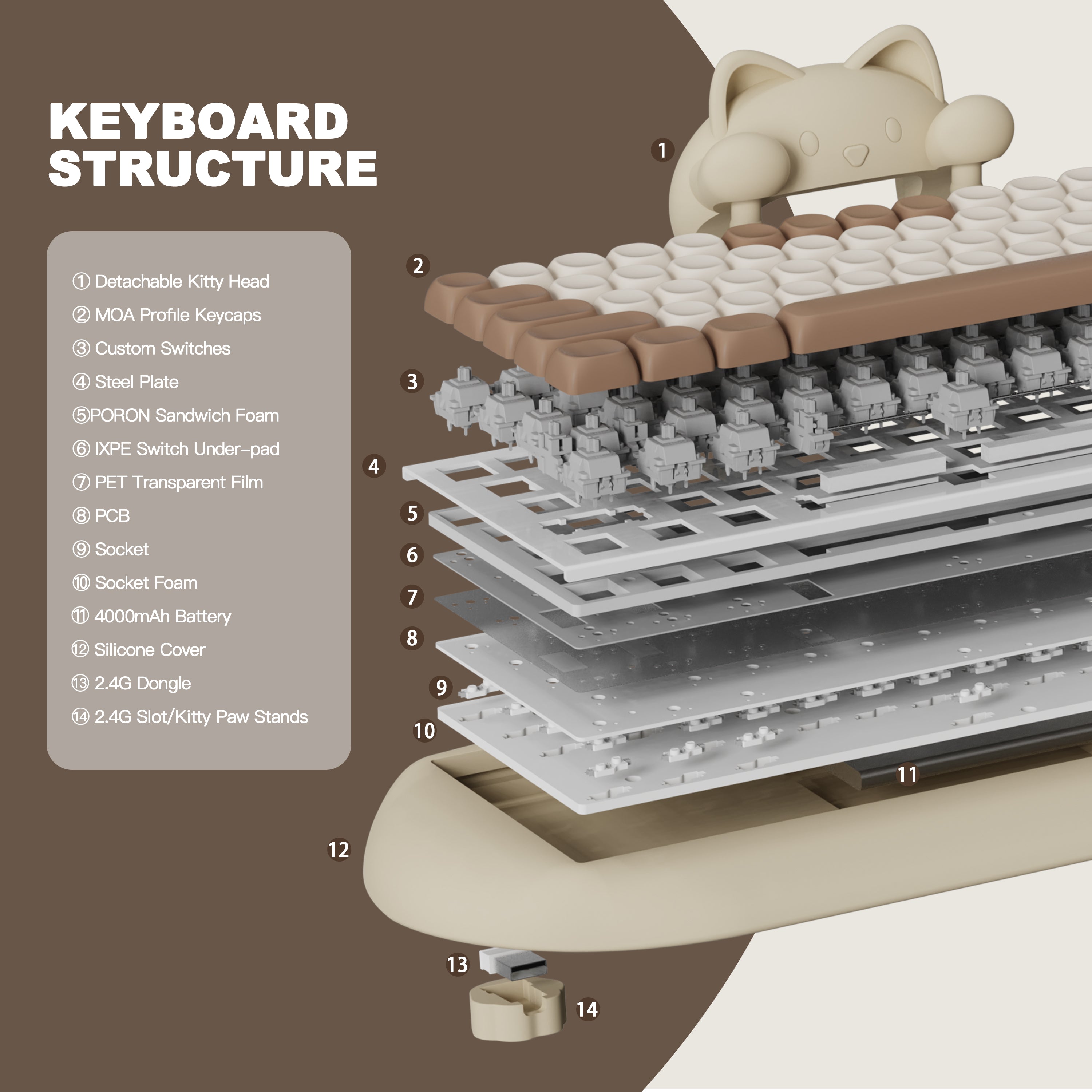 KEYBOARD STRUCTURE

① Detachable Kitty Head
② MOA Profile Keycaps
③ Custom Switches
④ Steel Plate
⑤PORON Sandwich Foam
⑥ IXPE Switch Under-pad
⑦ PET Transparent Film
⑧ PCB
⑨ Socket
⑩ Socket Foam
⑪ 4000mAh Battery
⑫ Silicone Cover
⑬ 2.4G Dongle
⑭ 2.4G Slot/Kitty Paw Stands

1
2
3
4
5
6
7
8
9
10
11
12
13
14